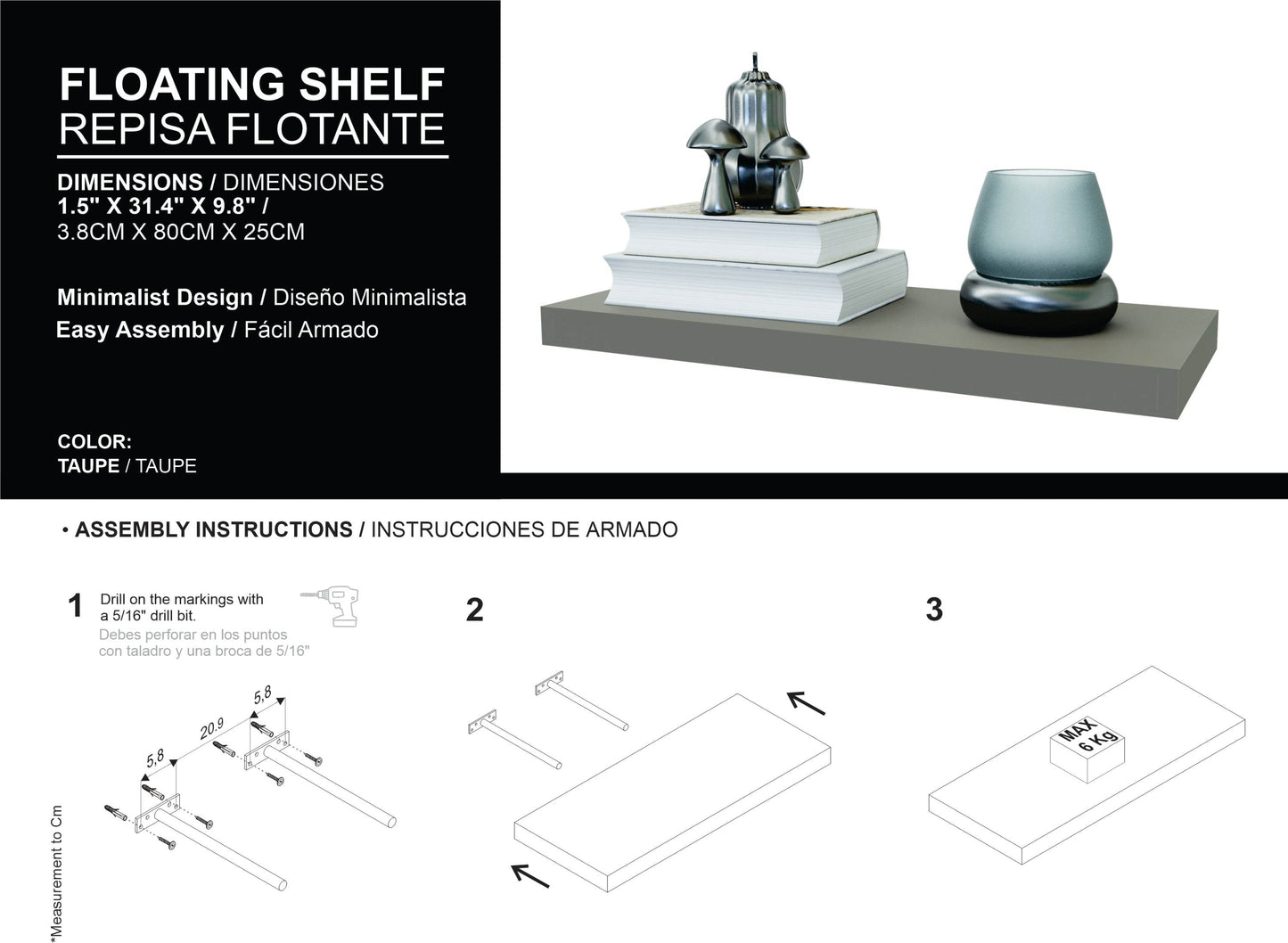 FLOATING SHELF
REPISA FLOTANTE

DIMENSIONS / DIMENSIONES
1.5" X 31.4" X 9.8" /
3.8CM X 80CM X 25CM

Minimalist Design / Diseño Minimalista
Easy Assembly / Fácil Armado

COLOR:
TAUPE / TAUPE

• ASSEMBLY INSTRUCTIONS / INSTRUCCIONES DE ARMADO

1 Drill on the markings with a 5/16" drill bit.
Debes perforar en los puntos con taladro y una broca de 5/16"

5,8
20.9
5,8

*Measurement to Cm

2

3

MAX
6 Kg