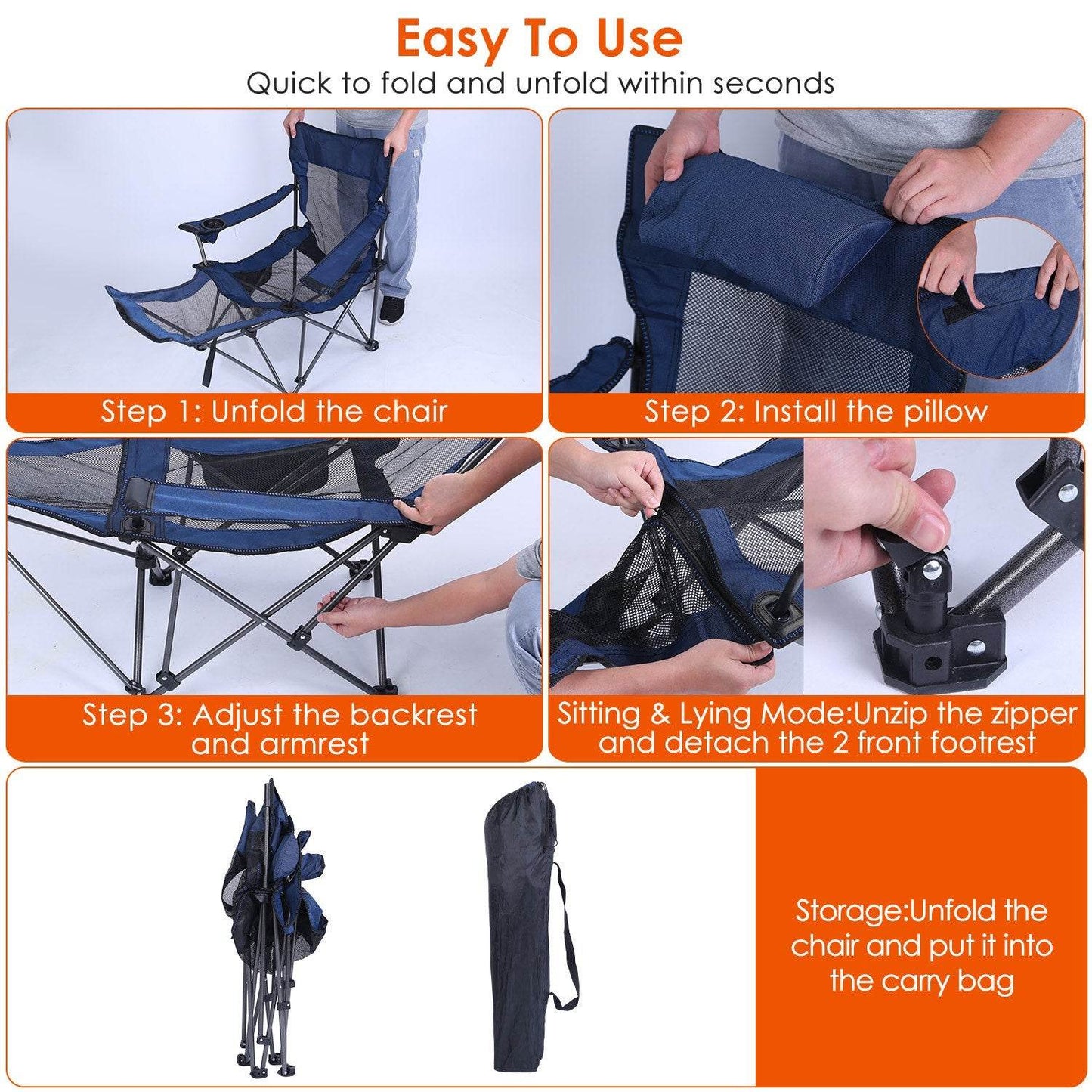 Easy To Use
Quick to fold and unfold within seconds

Step 1: Unfold the chair

Step 2: Install the pillow

Step 3: Adjust the backrest and armrest

Sitting & Lying Mode:Unzip the zipper and detach the 2 front footrest

Storage:Unfold the chair and put it into the carry bag