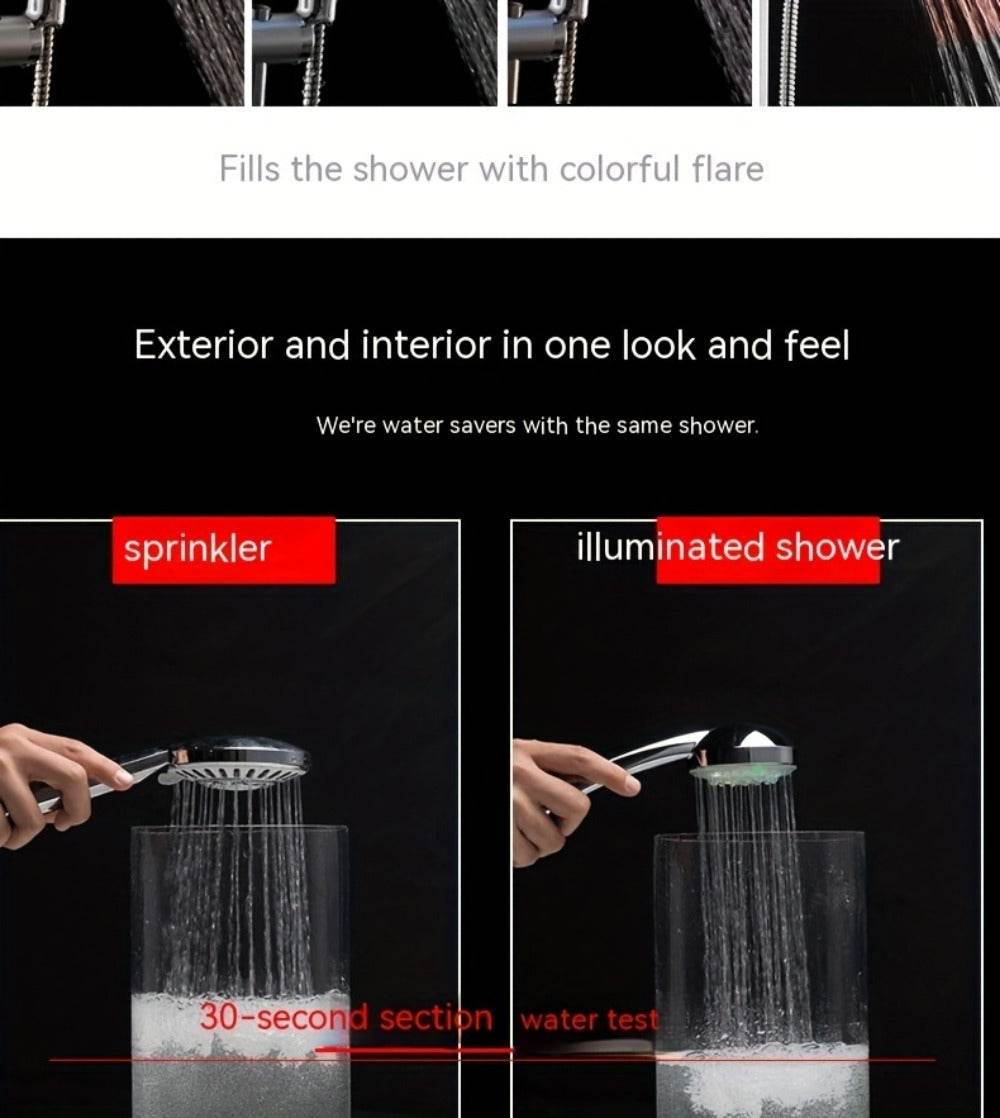 Fills the shower with colorful flare

Exterior and interior in one look and feel

We're water savers with the same shower.

sprinkler

illuminated shower

30-second section water test