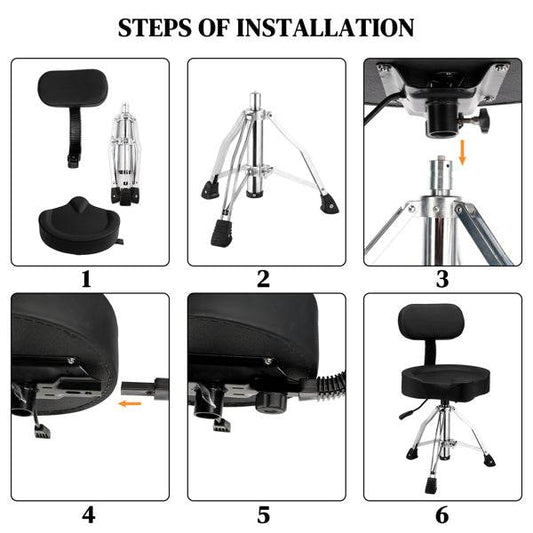 STEPS OF INSTALLATION

1

2

3

4

5

6