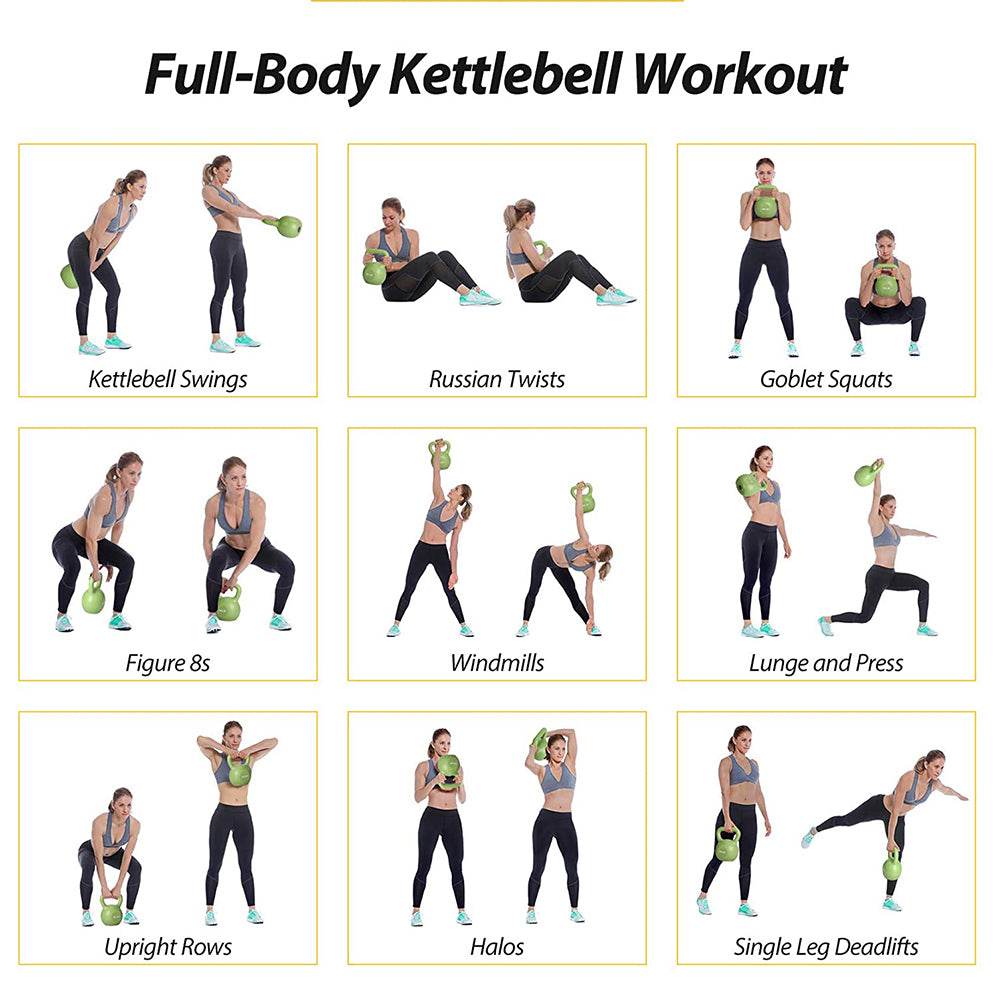 Full-Body Kettlebell Workout

Kettlebell Swings

Russian Twists

Goblet Squats

Figure 8s

Windmills

Lunge and Press

Upright Rows

Halos

Single Leg Deadlifts