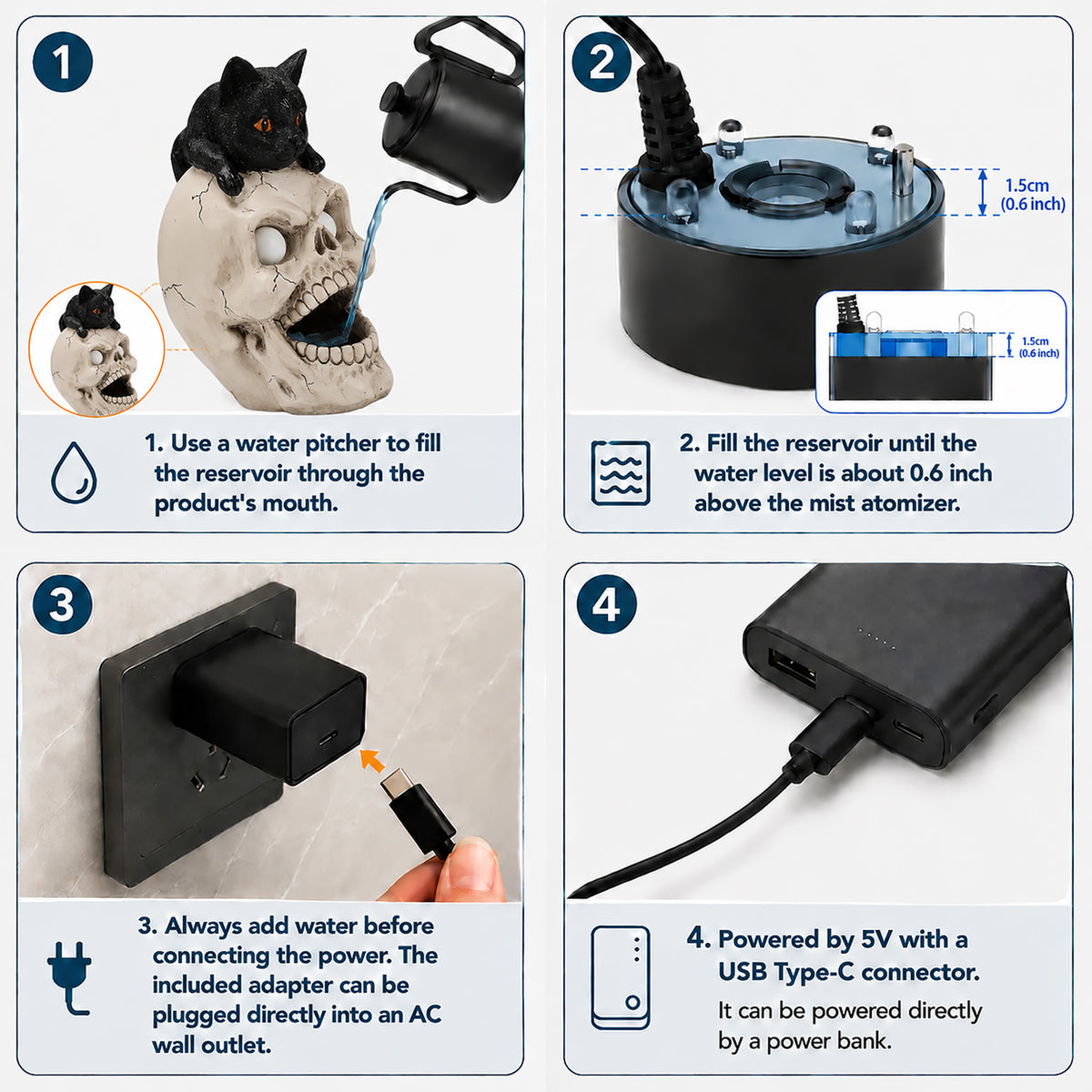 1

1. Use a water pitcher to fill the reservoir through the product's mouth.

2

1.5cm (0.6 inch)

1.5cm (0.6 inch)

2. Fill the reservoir until the water level is about 0.6 inch above the mist atomizer.

3

3. Always add water before connecting the power. The included adapter can be plugged directly into an AC wall outlet.

4

4. Powered by 5V with a USB Type-C connector.

It can be powered directly by a power bank.