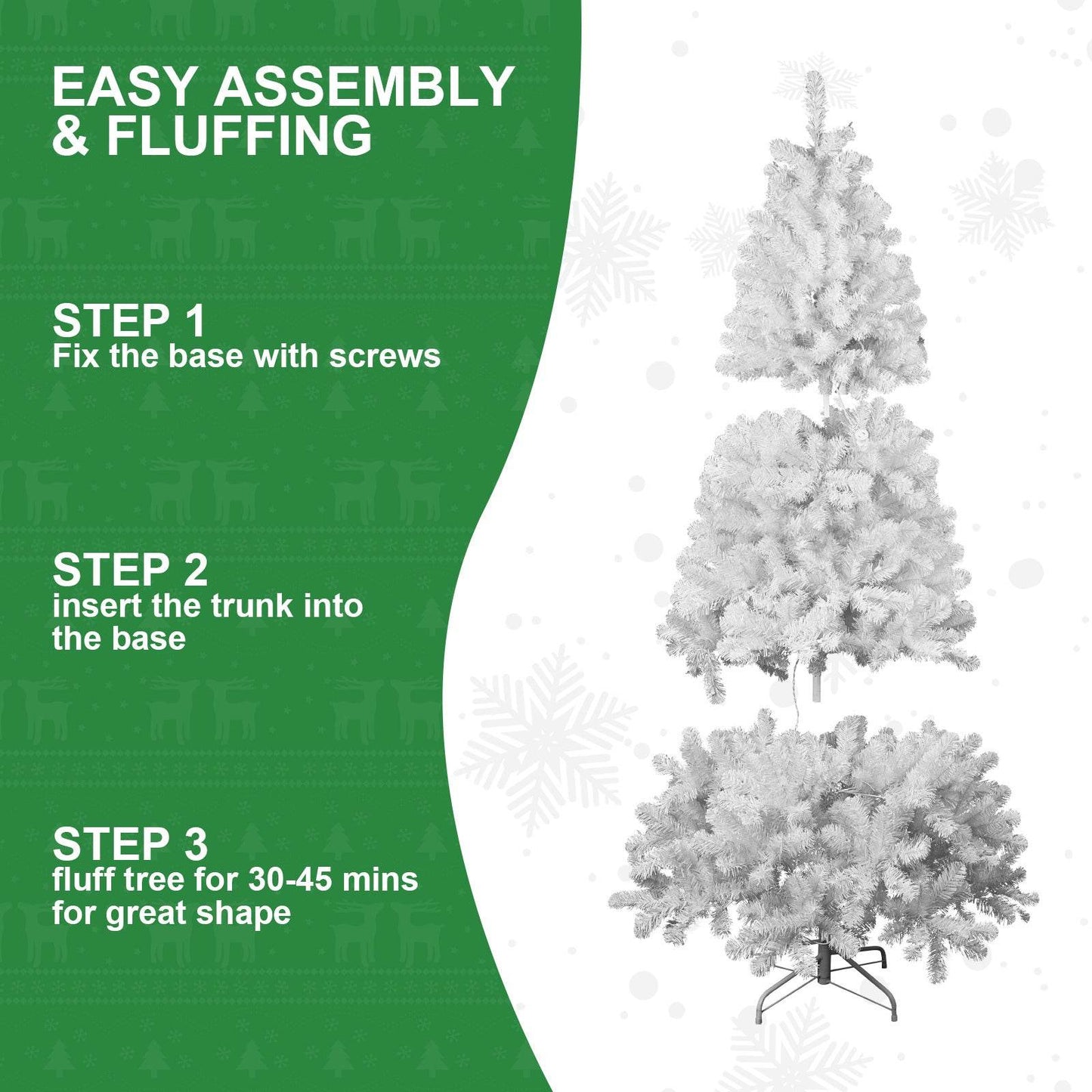 EASY ASSEMBLY & FLUFFING

STEP 1
Fix the base with screws

STEP 2
insert the trunk into the base

STEP 3
fluff tree for 30-45 mins for great shape