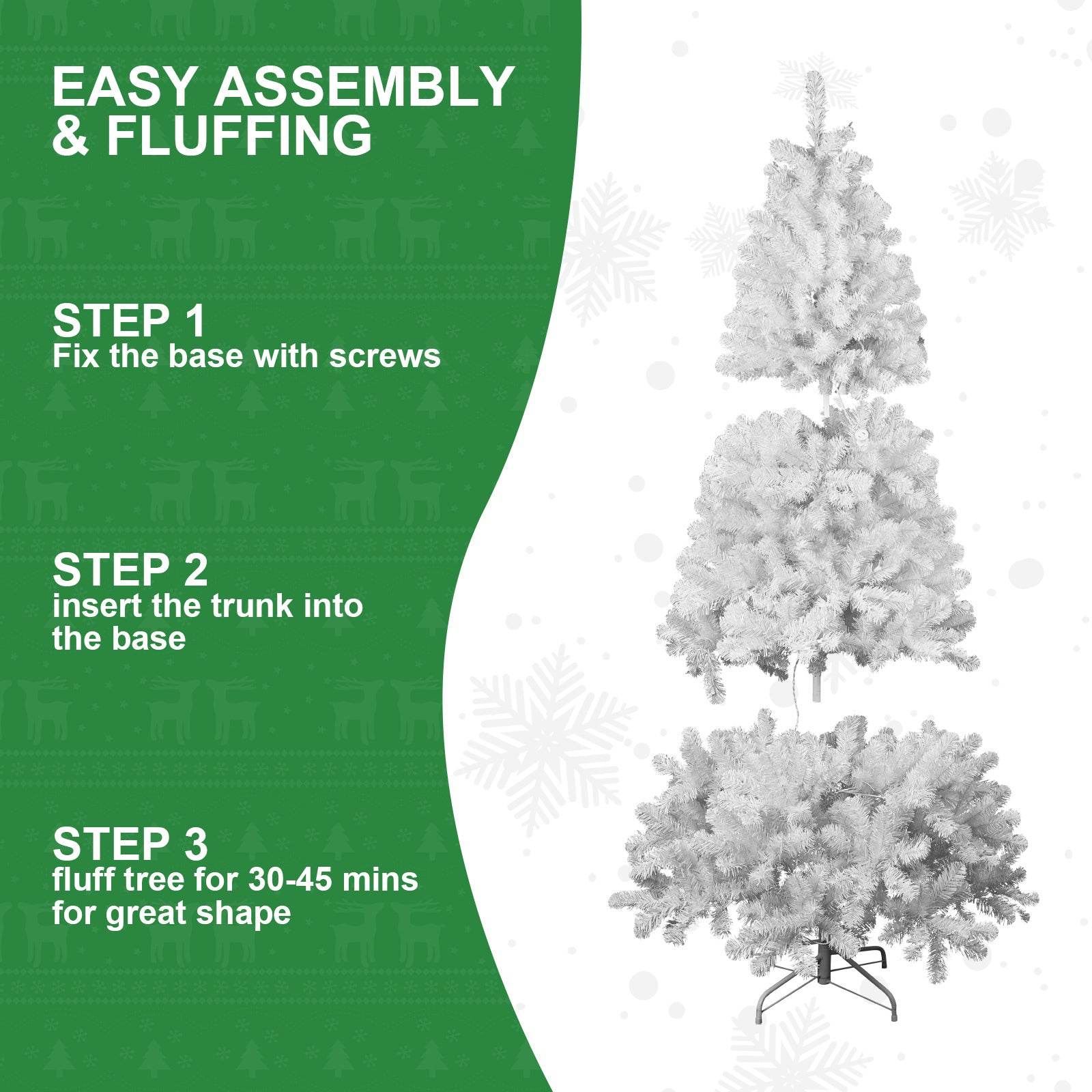 EASY ASSEMBLY & FLUFFING

STEP 1
Fix the base with screws

STEP 2
insert the trunk into the base

STEP 3
fluff tree for 30-45 mins for great shape