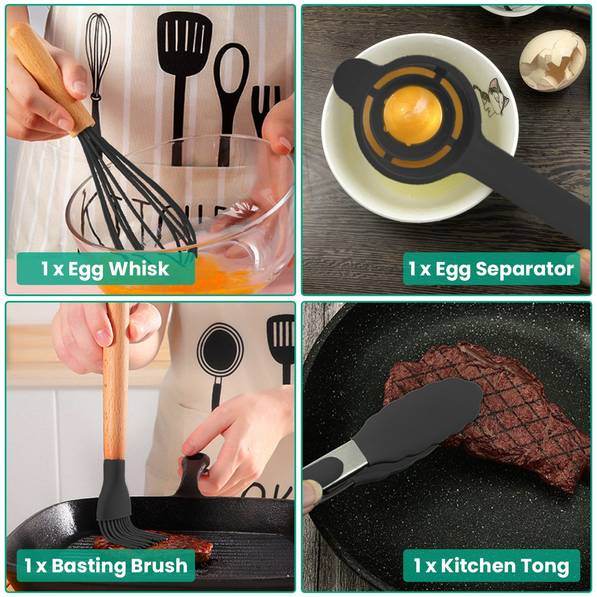 1 x Egg Whisk

1 x Egg Separator

1 x Basting Brush

1 x Kitchen Tong