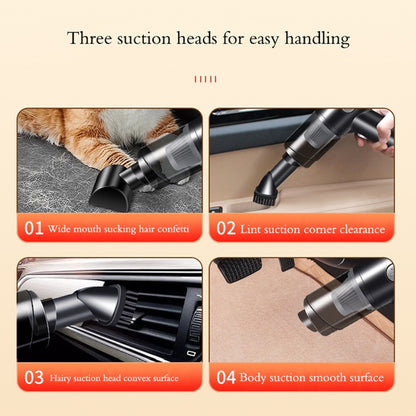 Three suction heads for easy handling

01 Wide mouth sucking hair confetti

02 Lint suction corner clearance

03 Hairy suction head convex surface

04 Body suction smooth surface