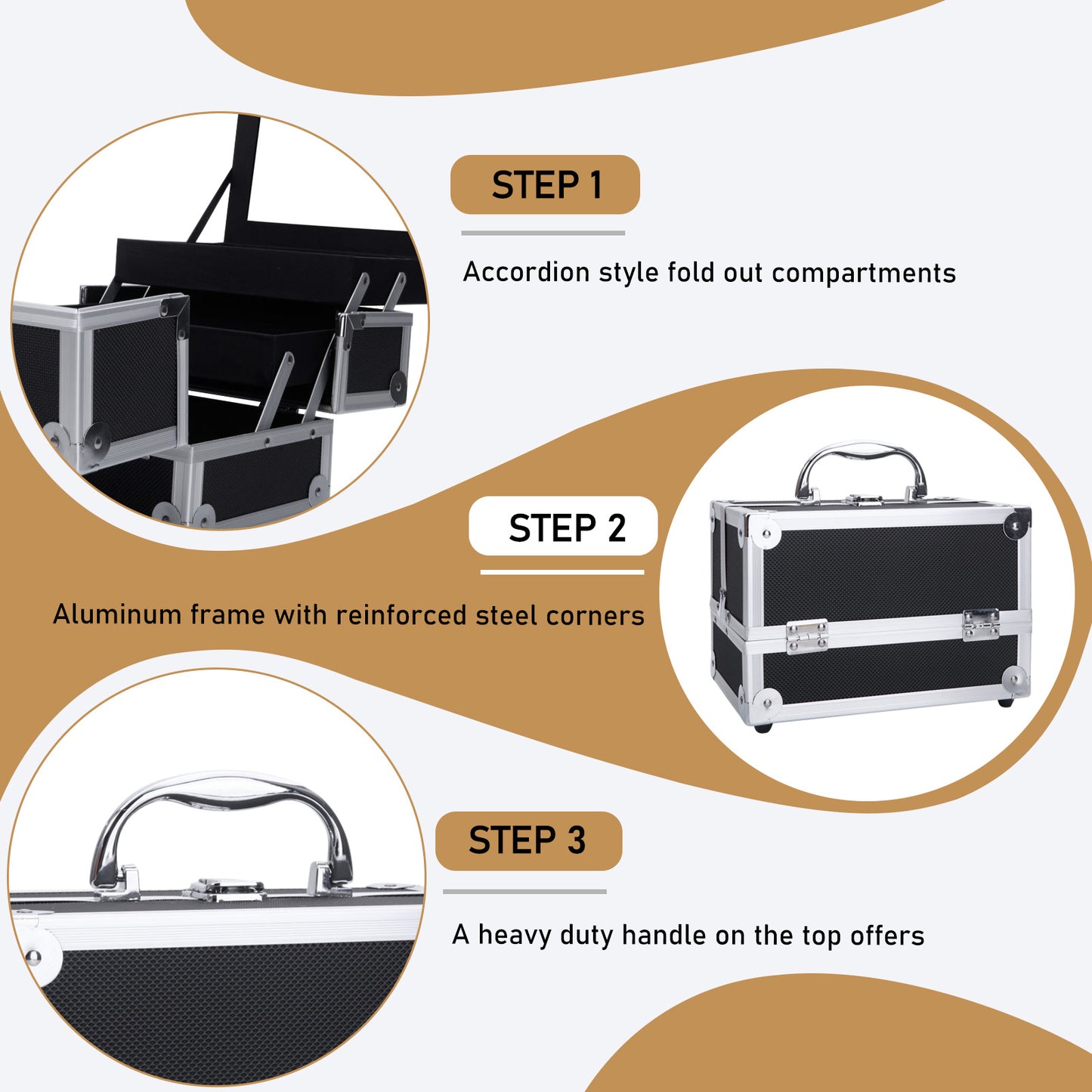 STEP 1

Accordion style fold out compartments

STEP 2

Aluminum frame with reinforced steel corners

STEP 3

A heavy duty handle on the top offers