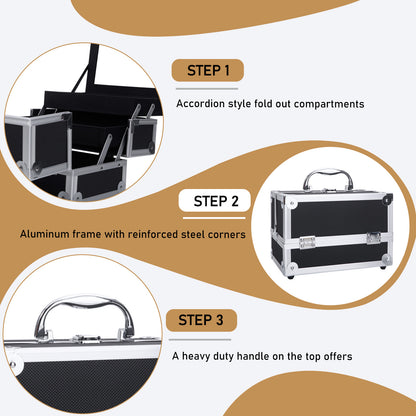 STEP 1

Accordion style fold out compartments

STEP 2

Aluminum frame with reinforced steel corners

STEP 3

A heavy duty handle on the top offers