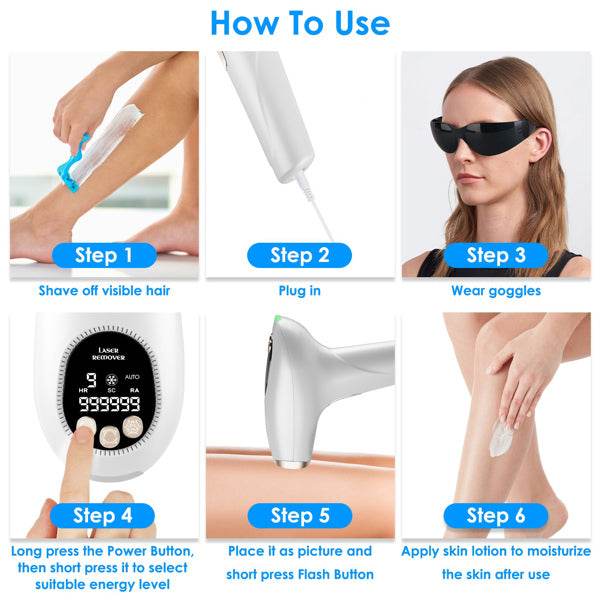 How To Use

Step 1
Shave off visible hair

Step 2
Plug in

Step 3
Wear goggles

LASER REMOVER
9 AUTO
HR SC RA
999999

Step 4
Long press the Power Button, then short press it to select suitable energy level

Step 5
Place it as picture and short press Flash Button

Step 6
Apply skin lotion to moisturize the skin after use