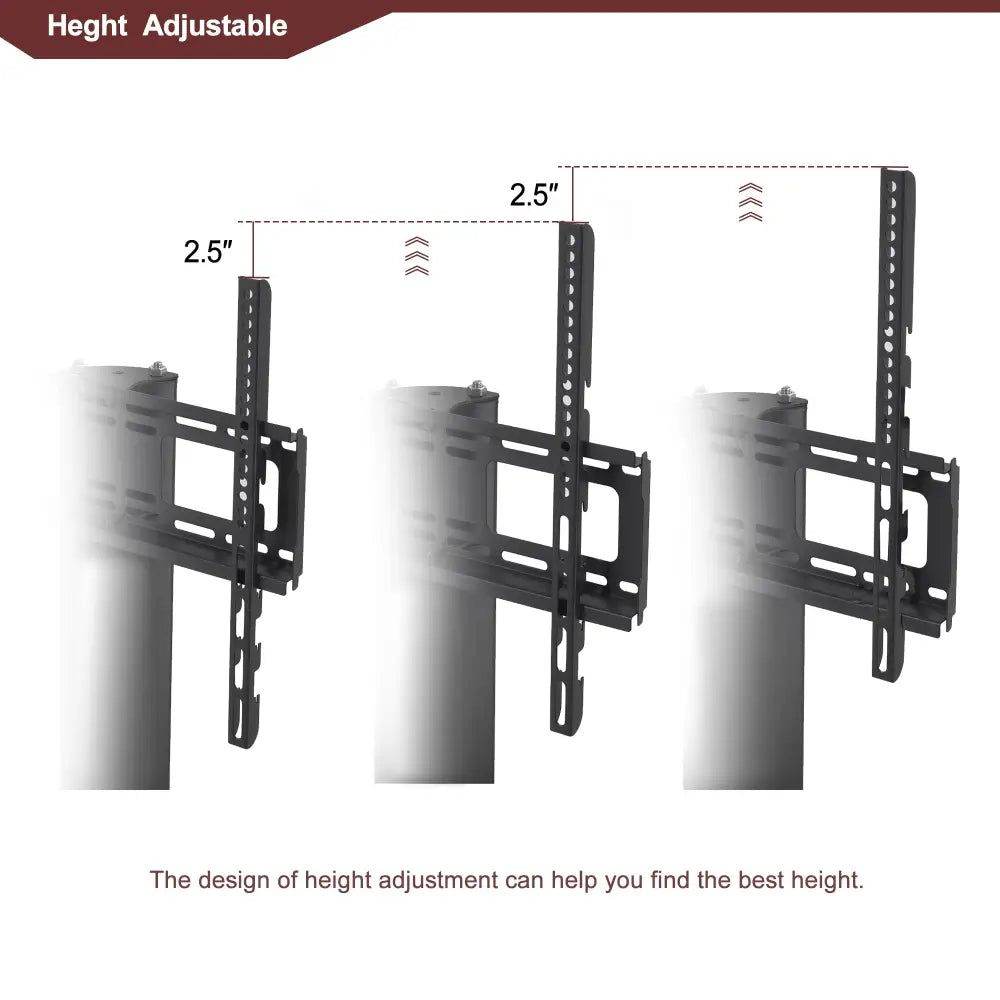 Heght Adjustable

2.5″

2.5″

The design of height adjustment can help you find the best height.