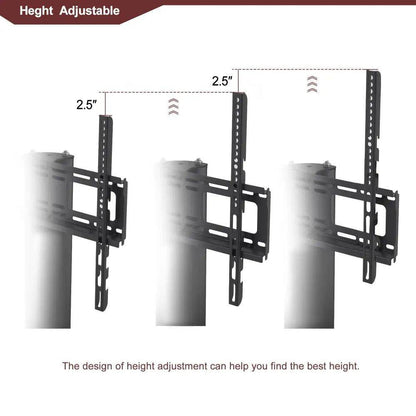 Heght Adjustable

2.5"

2.5"

The design of height adjustment can help you find the best height.