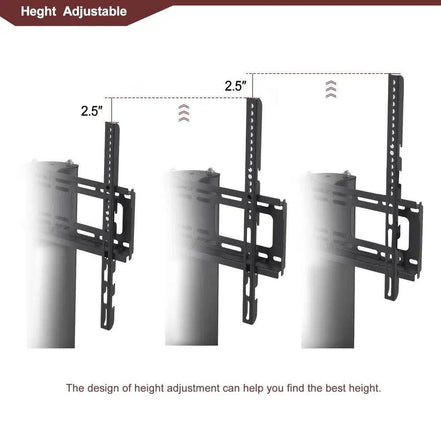 Heght Adjustable

2.5"

2.5"

The design of height adjustment can help you find the best height.