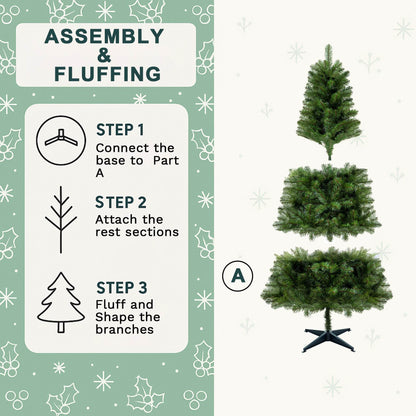 ASSEMBLY & FLUFFING

STEP 1
Connect the base to Part A

STEP 2
Attach the rest sections

STEP 3
Fluff and Shape the branches

A