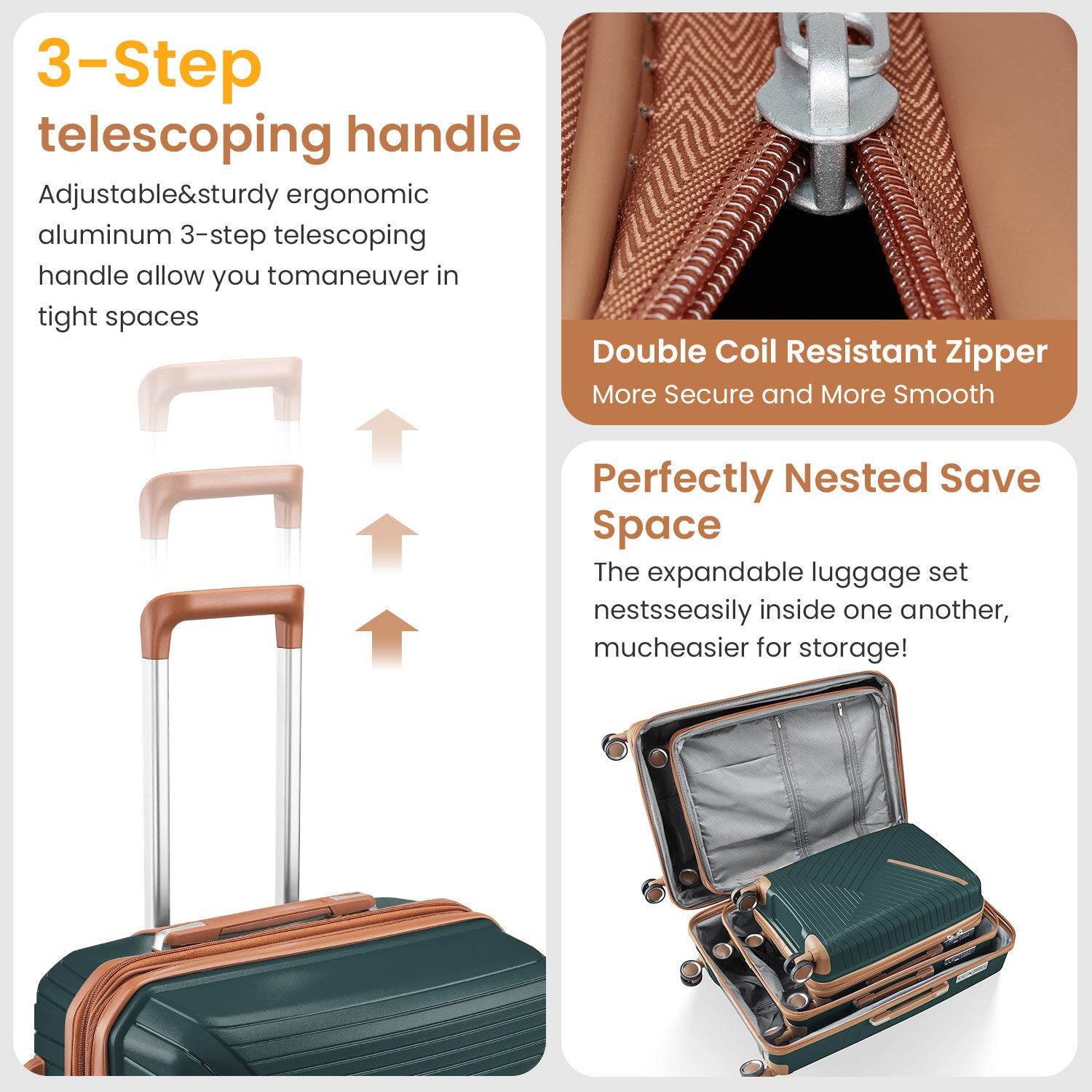 3-Step
telescoping handle

Adjustable&sturdy ergonomic aluminum 3-step telescoping handle allow you tomaneuver in tight spaces

Double Coil Resistant Zipper
More Secure and More Smooth

Perfectly Nested Save Space

The expandable luggage set nestsseasily inside one another, mucheasier for storage!