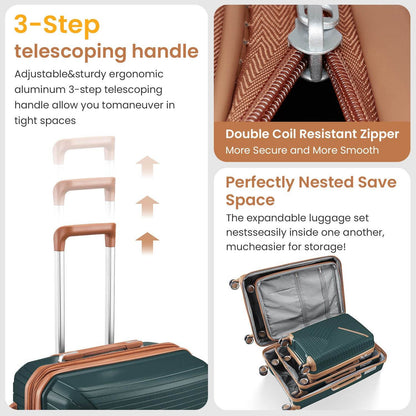 3-Step
telescoping handle

Adjustable&sturdy ergonomic aluminum 3-step telescoping handle allow you tomaneuver in tight spaces

Double Coil Resistant Zipper
More Secure and More Smooth

Perfectly Nested Save Space

The expandable luggage set nestsseasily inside one another, mucheasier for storage!