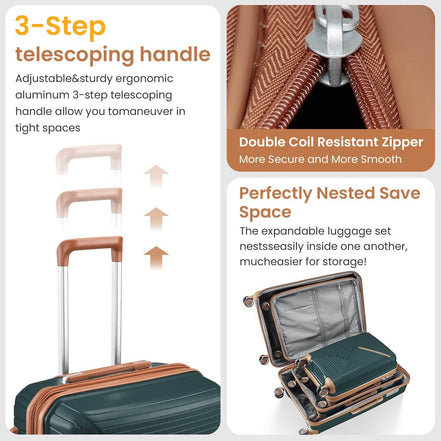 3-Step
telescoping handle

Adjustable&sturdy ergonomic aluminum 3-step telescoping handle allow you tomaneuver in tight spaces

Double Coil Resistant Zipper
More Secure and More Smooth

Perfectly Nested Save Space

The expandable luggage set nestsseasily inside one another, mucheasier for storage!