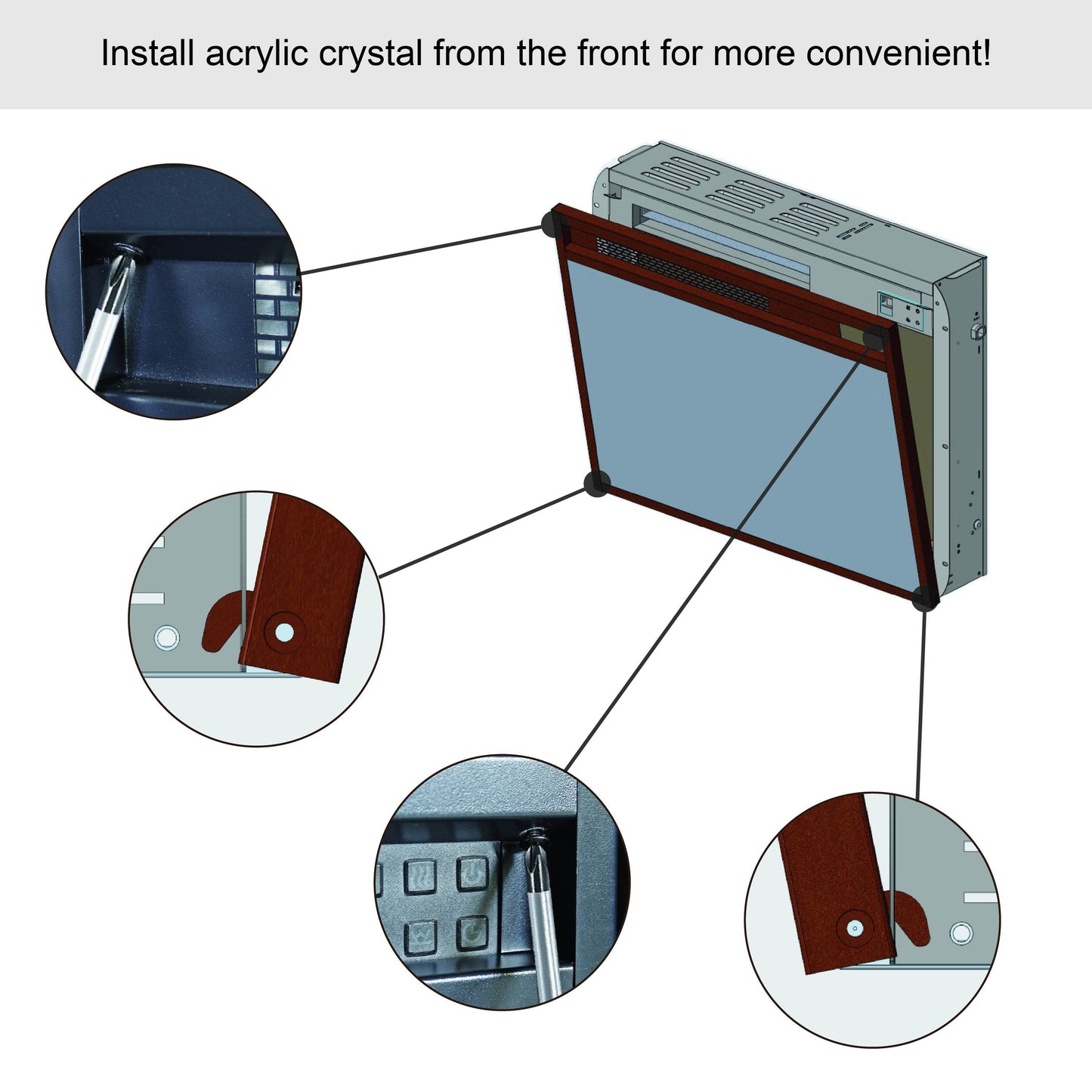 Install acrylic crystal from the front for more convenient!