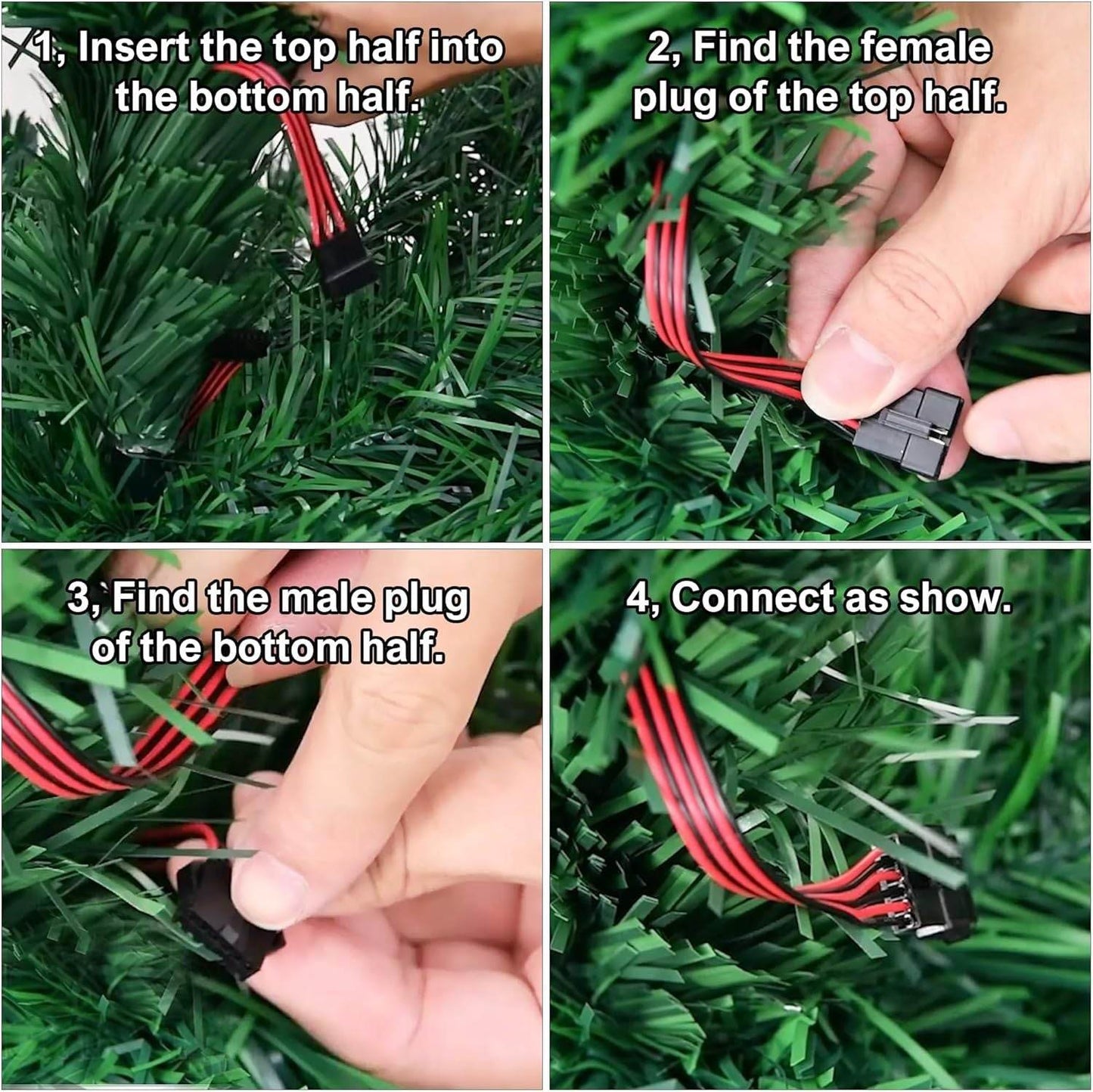 1, Insert the top half into the bottom half.

2, Find the female plug of the top half.

3, Find the male plug of the bottom half.

4, Connect as show.