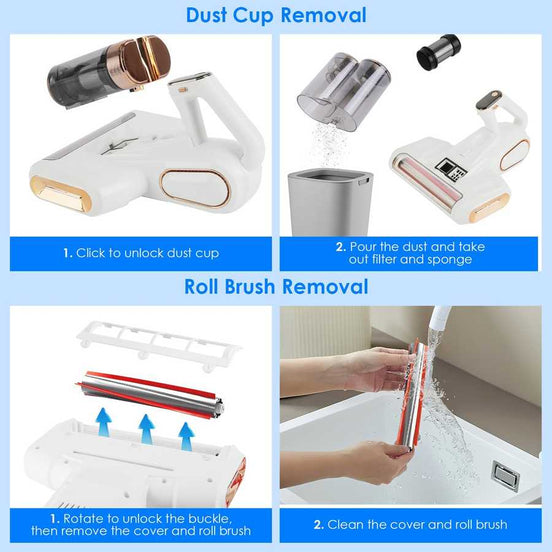 Dust Cup Removal

1. Click to unlock dust cup

2. Pour the dust and take out filter and sponge

Roll Brush Removal

1. Rotate to unlock the buckle, then remove the cover and roll brush

2. Clean the cover and roll brush