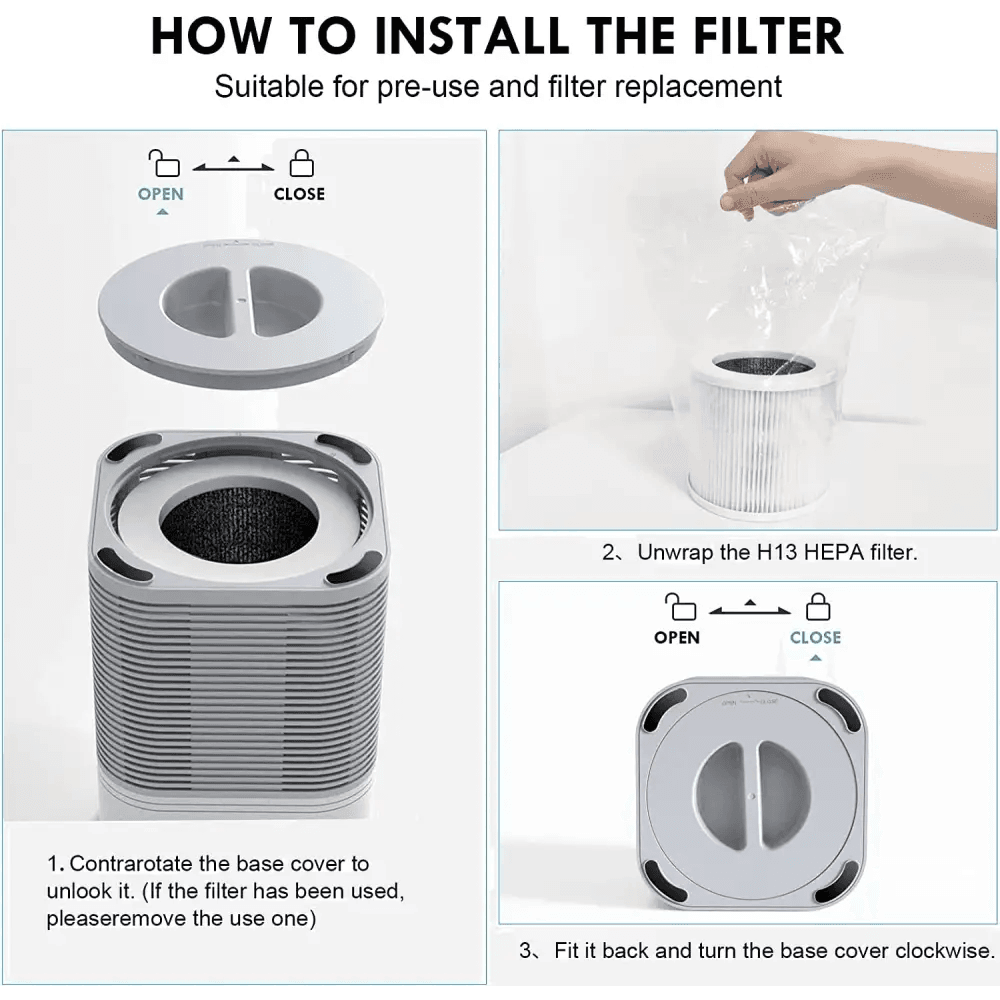 HOW TO INSTALL THE FILTER

Suitable for pre-use and filter replacement

OPEN

CLOSE

1. Contrarotate the base cover to unlook it. (If the filter has been used, pleaseremove the use one)

2、Unwrap the H13 HEPA filter.

OPEN

CLOSE

OPEN CLOSE

3、Fit it back and turn the base cover clockwise.