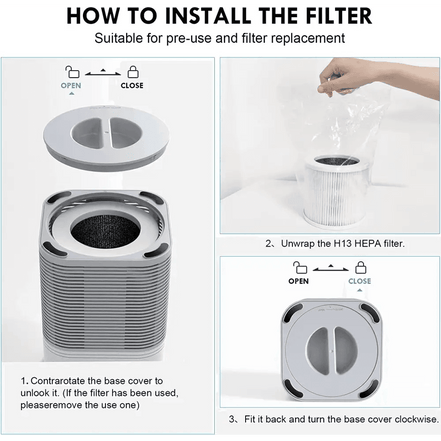 HOW TO INSTALL THE FILTER

Suitable for pre-use and filter replacement

OPEN CLOSE

1. Contrarotate the base cover to unlook it. (If the filter has been used, pleaseremove the use one)

2、Unwrap the H13 HEPA filter.

OPEN CLOSE

3、Fit it back and turn the base cover clockwise.