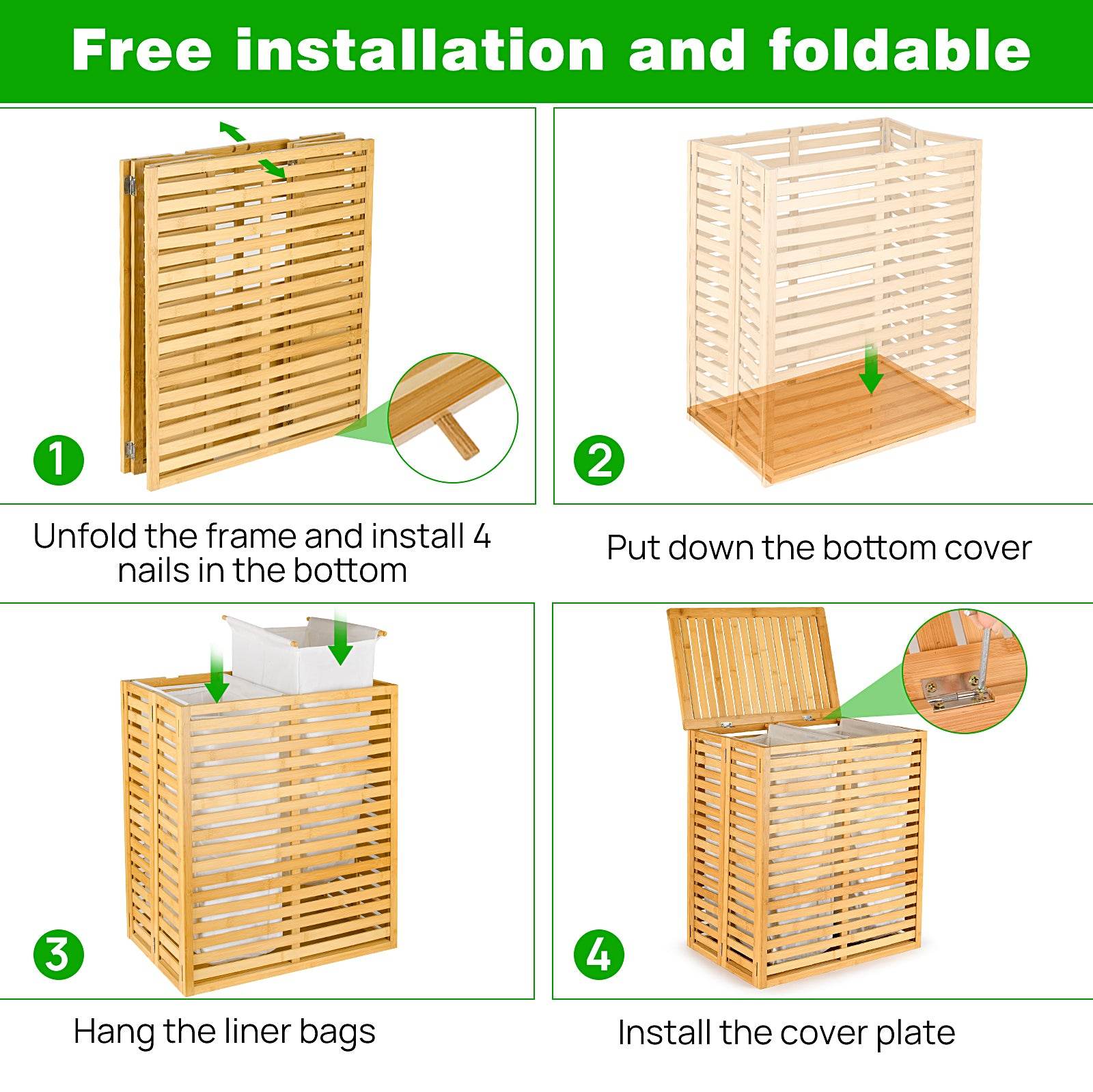 Free installation and foldable

1

Unfold the frame and install 4 nails in the bottom

2

Put down the bottom cover

3

Hang the liner bags

4

Install the cover plate