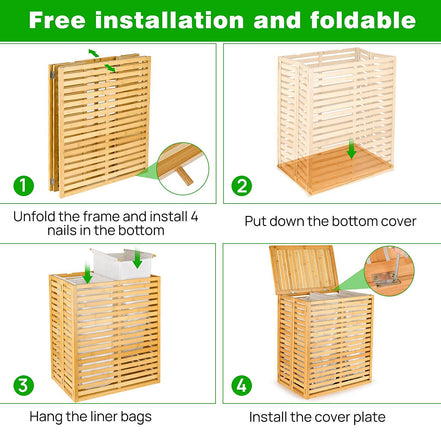 Free installation and foldable

1

Unfold the frame and install 4 nails in the bottom

2

Put down the bottom cover

3

Hang the liner bags

4

Install the cover plate