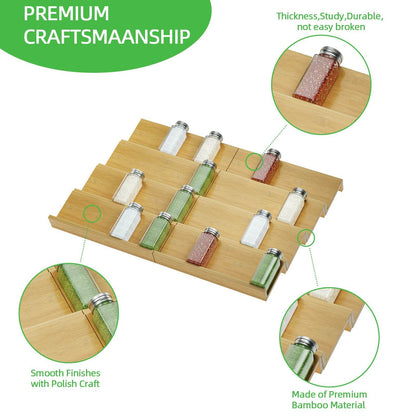 PREMIUM CRAFTSMAANSHIP

Thickness,Study,Durable, not easy broken

Smooth Finishes with Polish Craft

Made of Premium Bamboo Material