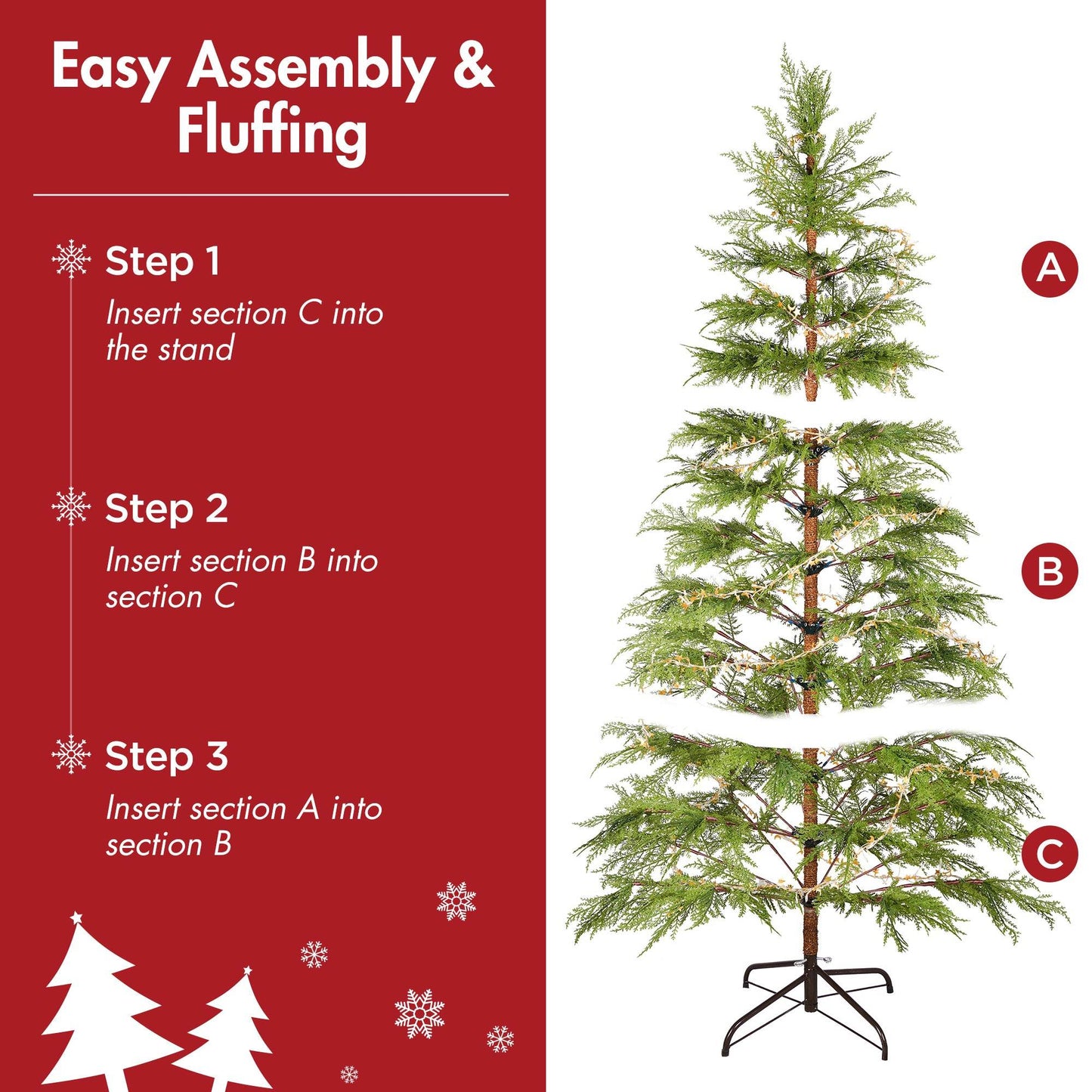 Easy Assembly & Fluffing

Step 1
Insert section C into the stand

Step 2
Insert section B into section C

Step 3
Insert section A into section B

A

B

C