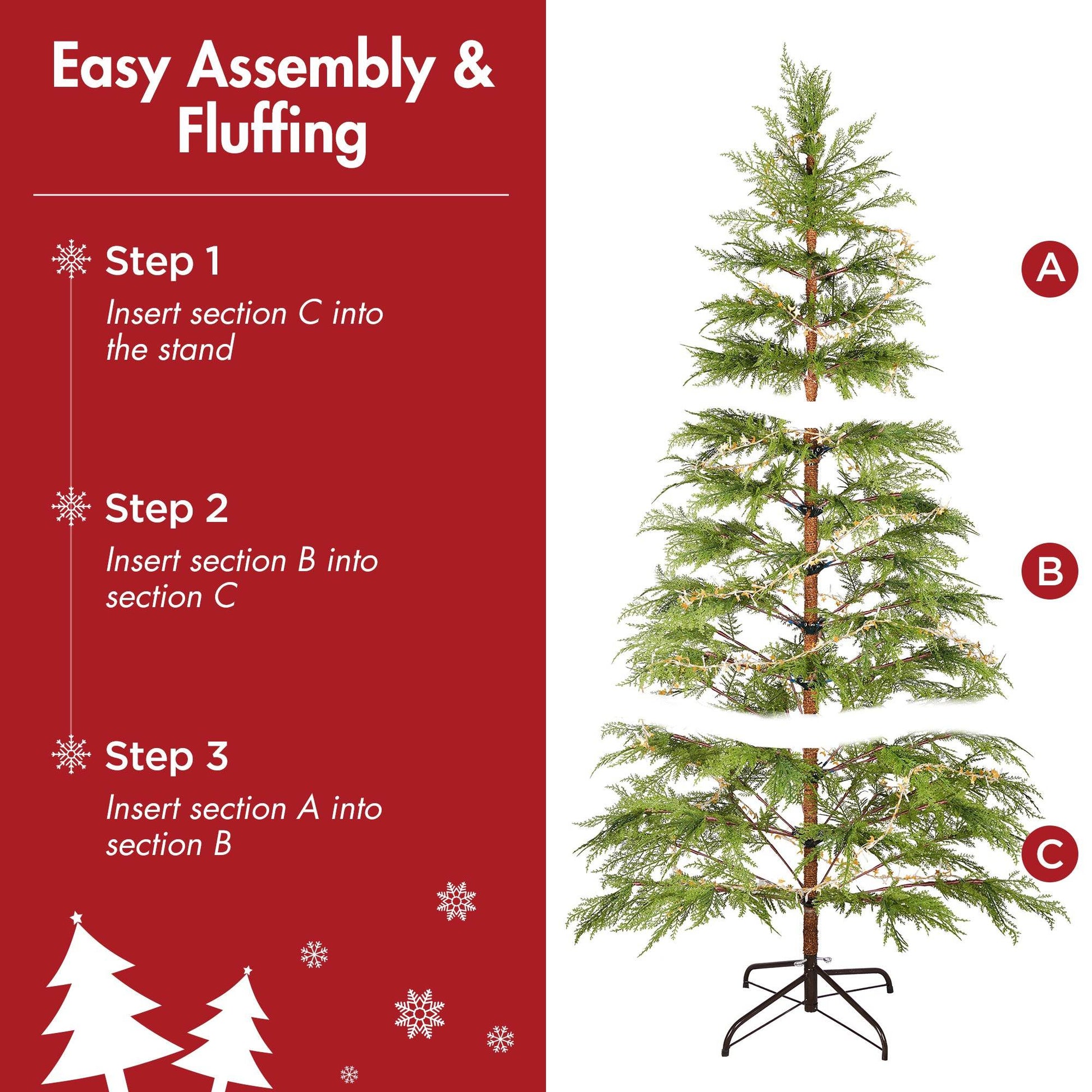 Easy Assembly & Fluffing

Step 1

Insert section C into the stand

Step 2

Insert section B into section C

Step 3

Insert section A into section B

A

B

C