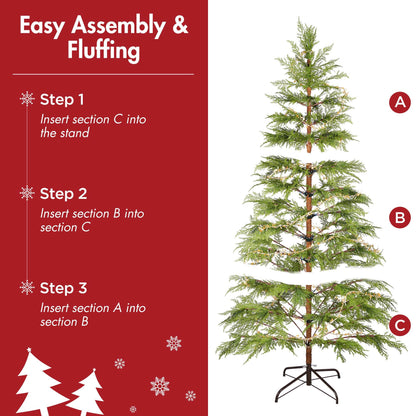 Easy Assembly & Fluffing

Step 1
Insert section C into the stand

Step 2
Insert section B into section C

Step 3
Insert section A into section B

A

B

C