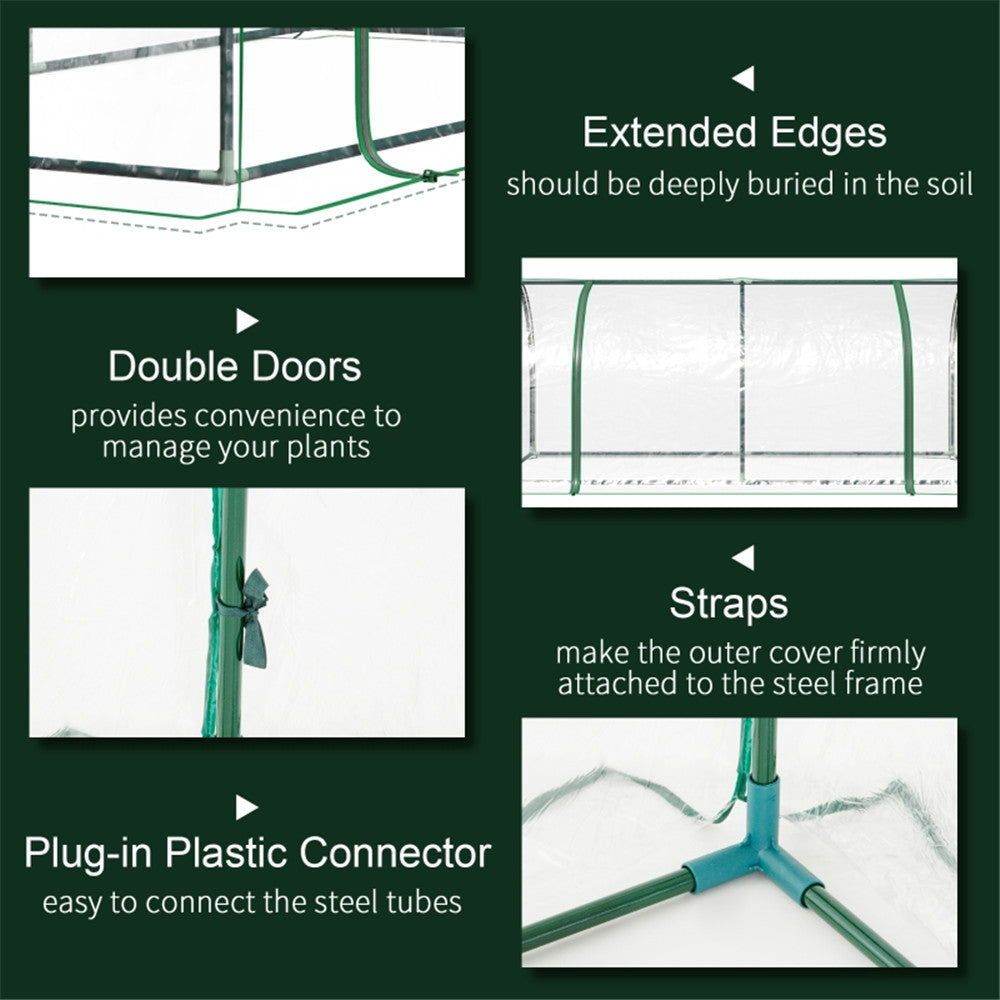 Extended Edges
should be deeply buried in the soil

Double Doors
provides convenience to manage your plants

Straps
make the outer cover firmly attached to the steel frame

Plug-in Plastic Connector
easy to connect the steel tubes