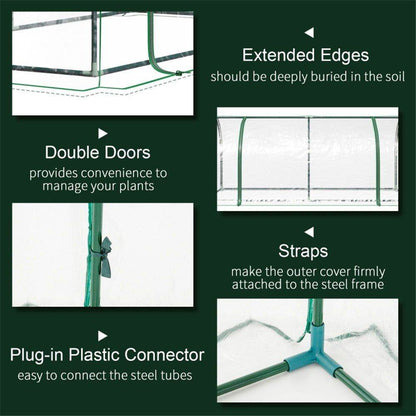 Extended Edges
should be deeply buried in the soil

Double Doors
provides convenience to manage your plants

Straps
make the outer cover firmly attached to the steel frame

Plug-in Plastic Connector
easy to connect the steel tubes