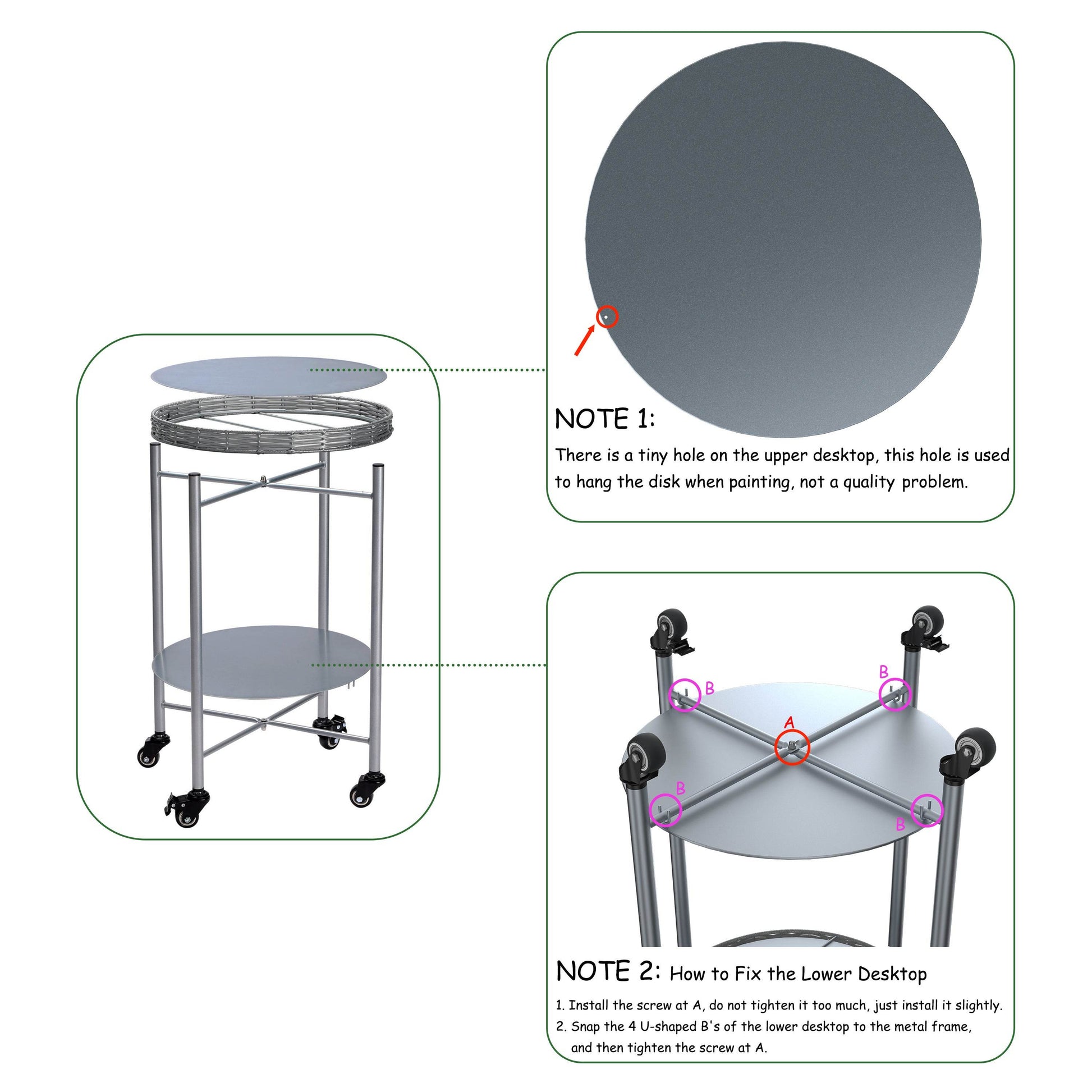 NOTE 1:

There is a tiny hole on the upper desktop, this hole is used to hang the disk when painting, not a quality problem.

B

B

A

B

B

NOTE 2: How to Fix the Lower Desktop

1. Install the screw at A, do not tighten it too much, just install it slightly.
2. Snap the 4 U-shaped B's of the lower desktop to the metal frame, and then tighten the screw at A.