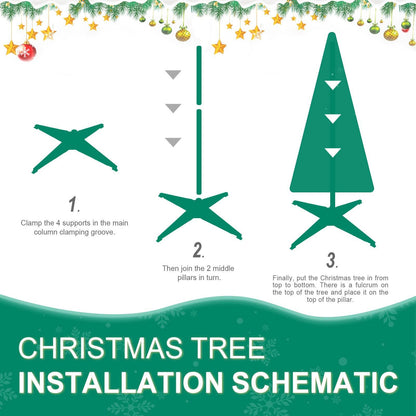 1.
Clamp the 4 supports in the main column clamping groove.

2.
Then join the 2 middle pillars in turn.

3.
Finally, put the Christmas tree in from top to bottom. There is a fulcrum on the top of the tree and place it on the top of the pillar.

CHRISTMAS TREE
INSTALLATION SCHEMATIC