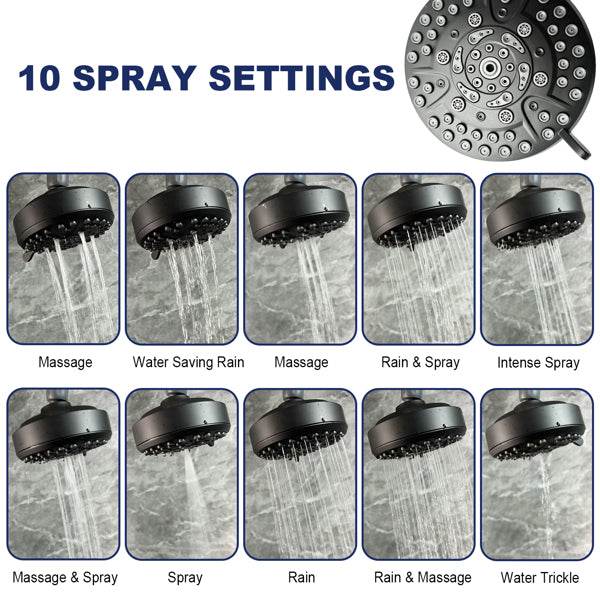 10 SPRAY SETTINGS

Massage

Water Saving Rain

Massage

Rain & Spray

Intense Spray

Massage & Spray

Spray

Rain

Rain & Massage

Water Trickle