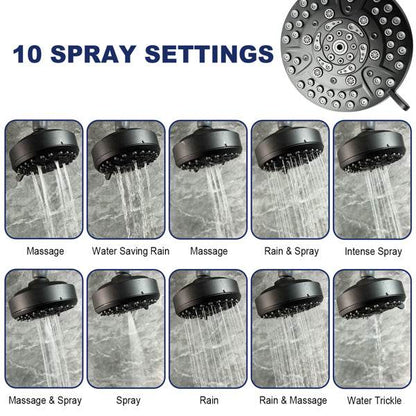 10 SPRAY SETTINGS

Massage

Water Saving Rain

Massage

Rain & Spray

Intense Spray

Massage & Spray

Spray

Rain

Rain & Massage

Water Trickle