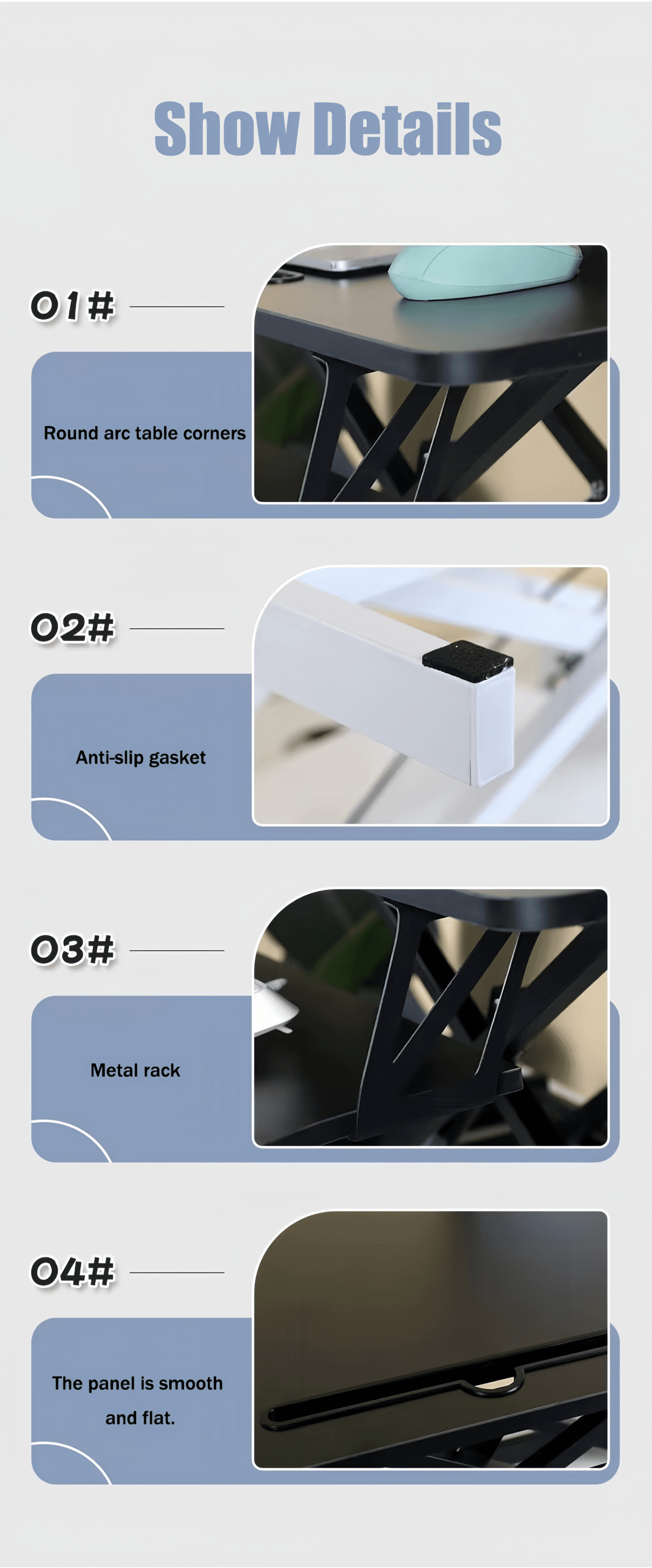 Show Details

01#

Round arc table corners

02#

Anti-slip gasket

03#

Metal rack

04#

The panel is smooth and flat.