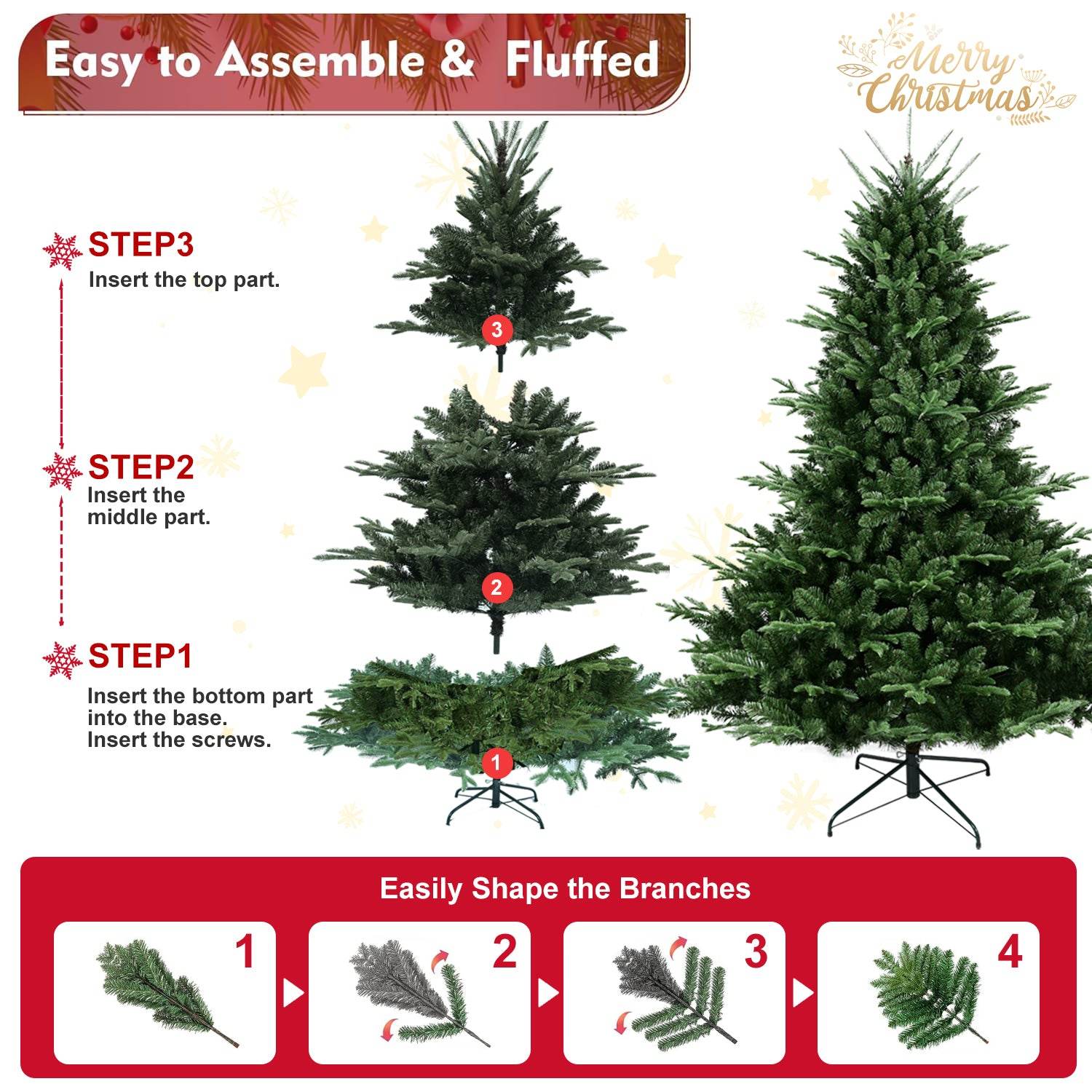 Easy to Assemble & Fluffed

Merry Christmas

STEP3
Insert the top part.

STEP2
Insert the middle part.

STEP1
Insert the bottom part into the base.
Insert the screws.

3

2

1

Easily Shape the Branches

1

2

3

4