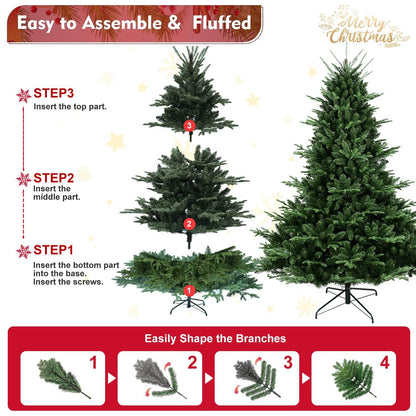 Easy to Assemble & Fluffed

Merry Christmas

STEP3
Insert the top part.

STEP2
Insert the middle part.

STEP1
Insert the bottom part into the base. Insert the screws.

3

2

1

Easily Shape the Branches

1

2

3

4