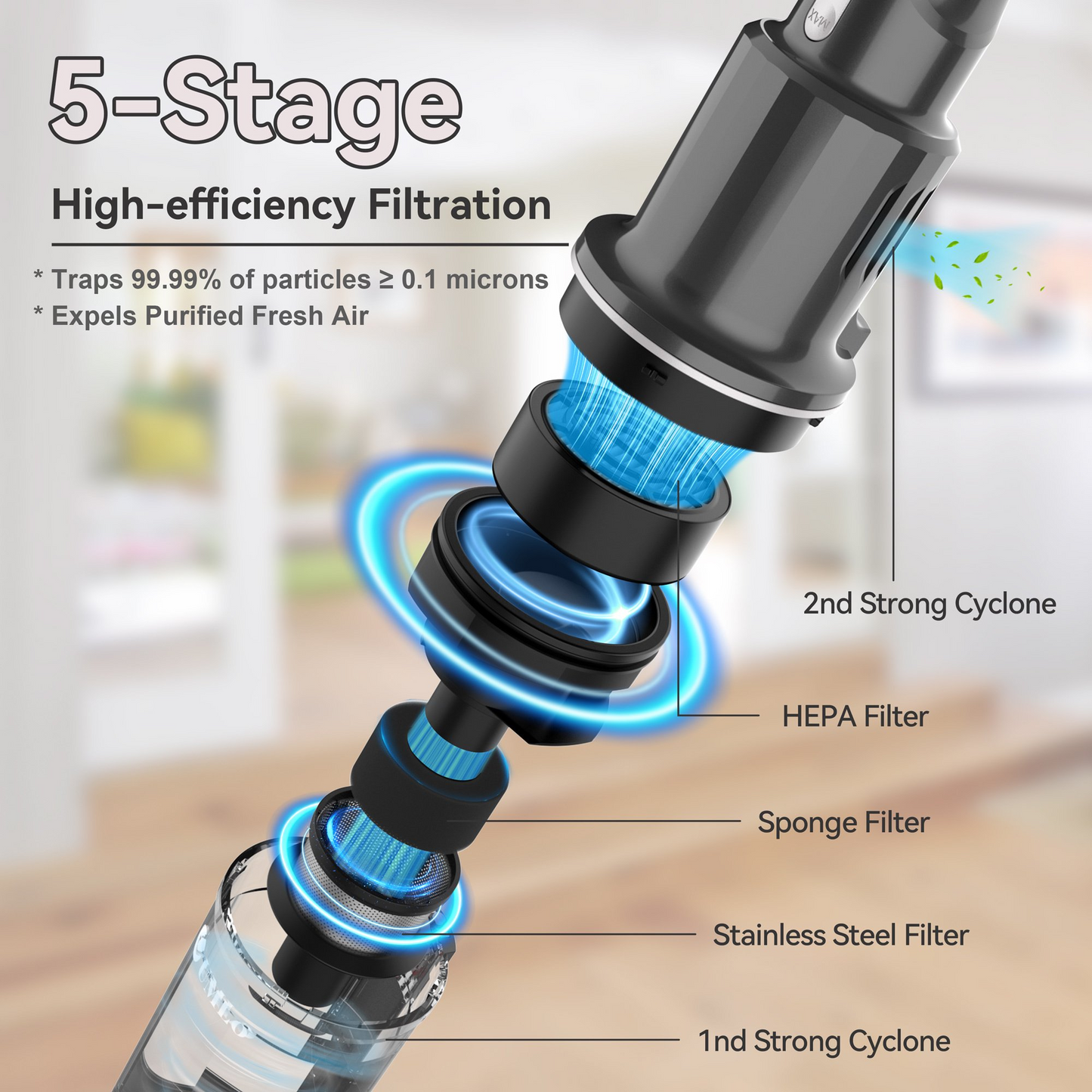 5-Stage

High-efficiency Filtration

* Traps 99.99% of particles ≥ 0.1 microns
* Expels Purified Fresh Air

MAX

2nd Strong Cyclone

HEPA Filter

Sponge Filter

Stainless Steel Filter

1nd Strong Cyclone