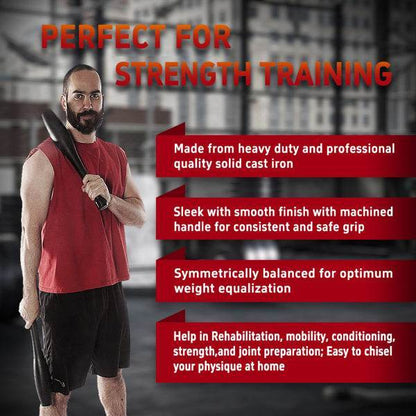 PERFECT FOR STRENGTH TRAINING

Made from heavy duty and professional quality solid cast iron

Sleek with smooth finish with machined handle for consistent and safe grip

Symmetrically balanced for optimum weight equalization

Help in Rehabilitation, mobility, conditioning, strength,and joint preparation; Easy to chisel your physique at home