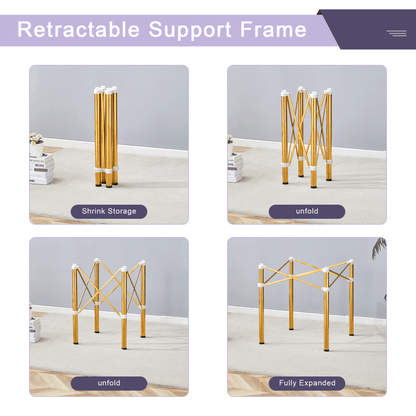 Retractable Support Frame

Shrink Storage

unfold

unfold

Fully Expanded