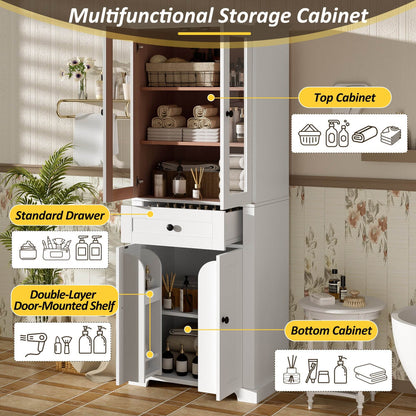 Multifunctional Storage Cabinet

Top Cabinet

Standard Drawer

Double-Layer Door-Mounted Shelf

Bottom Cabinet