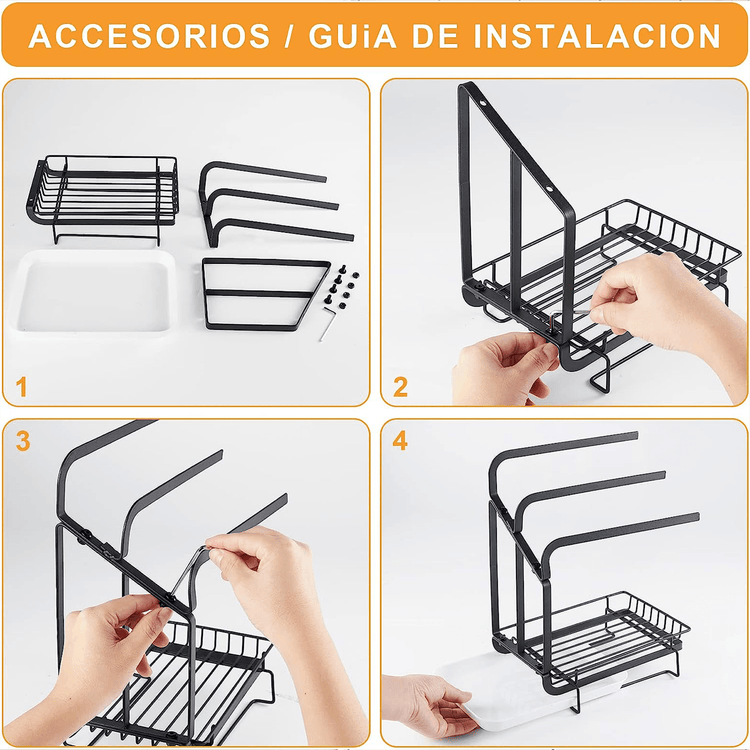 ACCESORIOS / GUiA DE INSTALACION

1

2

3

4