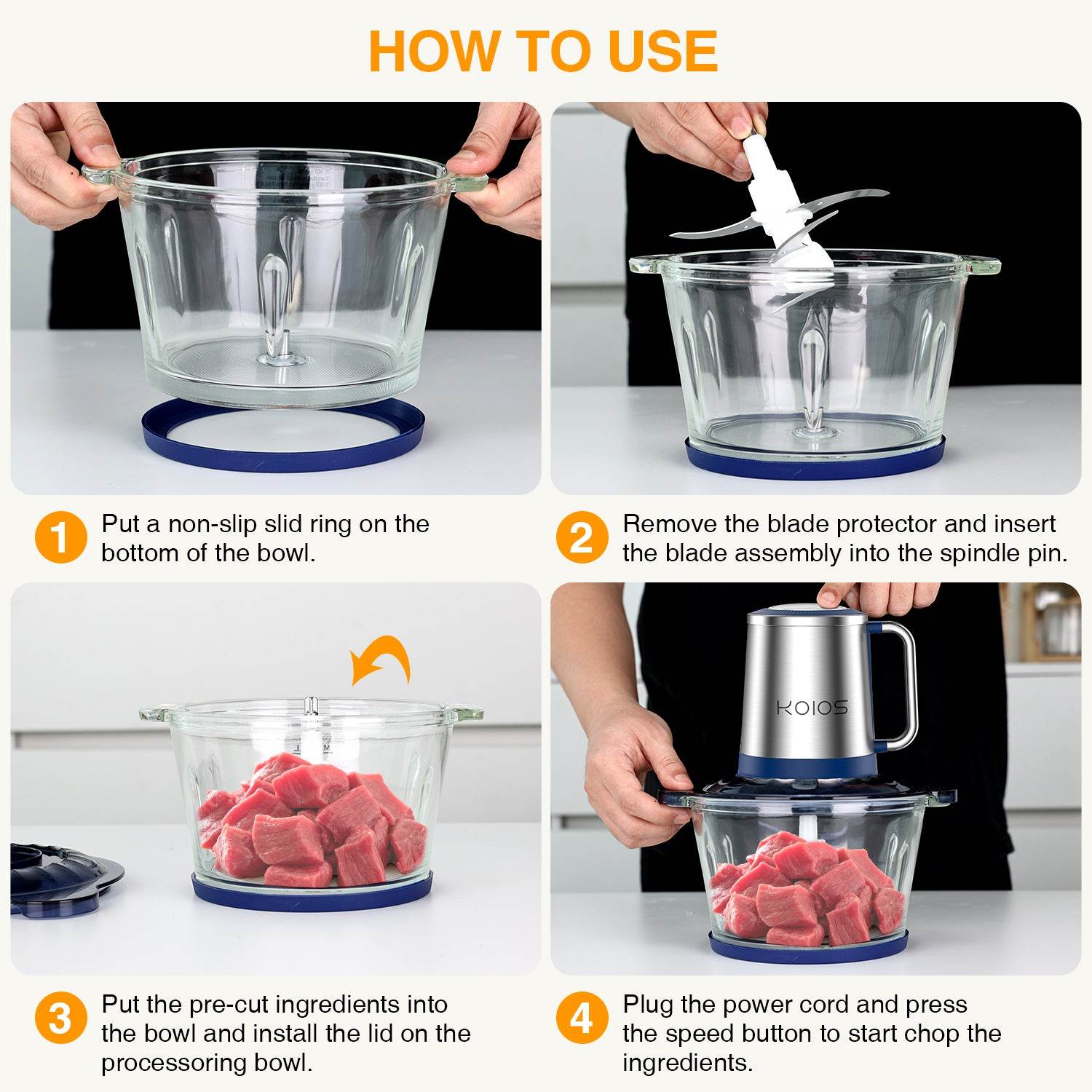 HOW TO USE

1 Put a non-slip slid ring on the bottom of the bowl.

2 Remove the blade protector and insert the blade assembly into the spindle pin.

KOIOS

3 Put the pre-cut ingredients into the bowl and install the lid on the processoring bowl.

4 Plug the power cord and press the speed button to start chop the ingredients.