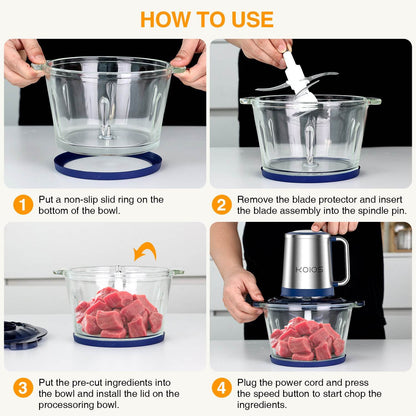 HOW TO USE

1 Put a non-slip slid ring on the bottom of the bowl.

2 Remove the blade protector and insert the blade assembly into the spindle pin.

KOIOS

3 Put the pre-cut ingredients into the bowl and install the lid on the processoring bowl.

4 Plug the power cord and press the speed button to start chop the ingredients.