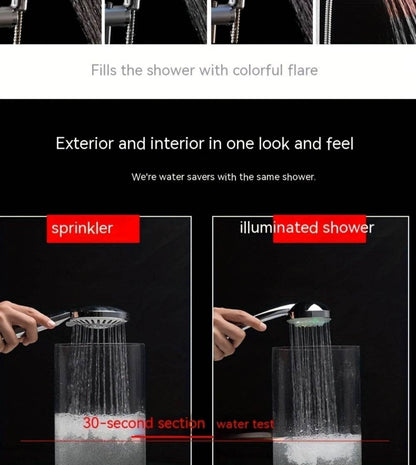 Fills the shower with colorful flare

Exterior and interior in one look and feel

We're water savers with the same shower.

sprinkler

illuminated shower

30-second section water test