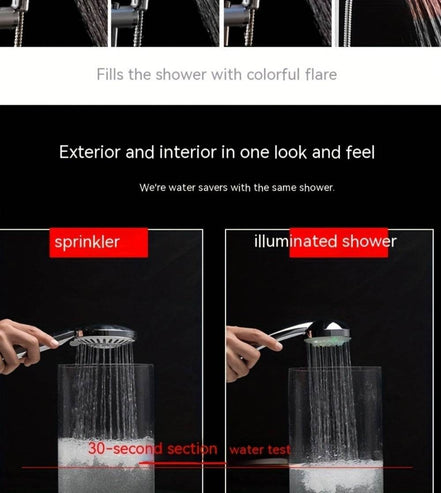 Fills the shower with colorful flare

Exterior and interior in one look and feel

We're water savers with the same shower.

sprinkler

illuminated shower

30-second section water test