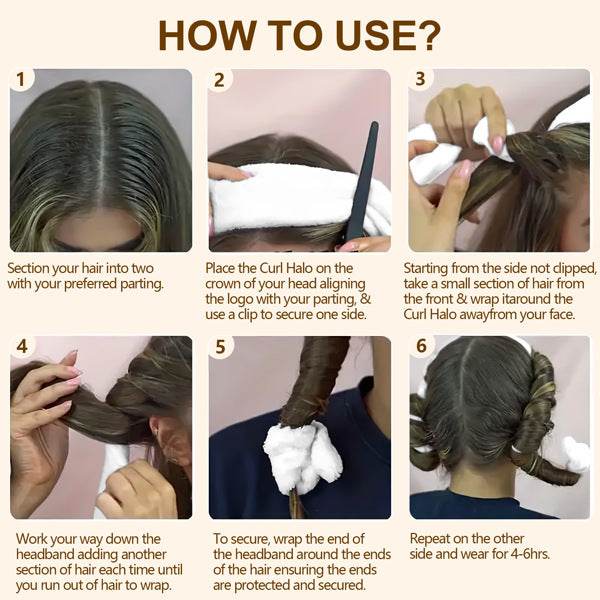 HOW TO USE?

1

Section your hair into two with your preferred parting.

2

Place the Curl Halo on the crown of your head aligning the logo with your parting, & use a clip to secure one side.

3

Starting from the side not clipped, take a small section of hair from the front & wrap itaround the Curl Halo awayfrom your face.

4

Work your way down the headband adding another section of hair each time until you run out of hair to wrap.

5

To secure, wrap the end of the headband around the ends of the hair ensuring the ends are protected and secured.

6

Repeat on the other side and wear for 4-6hrs.